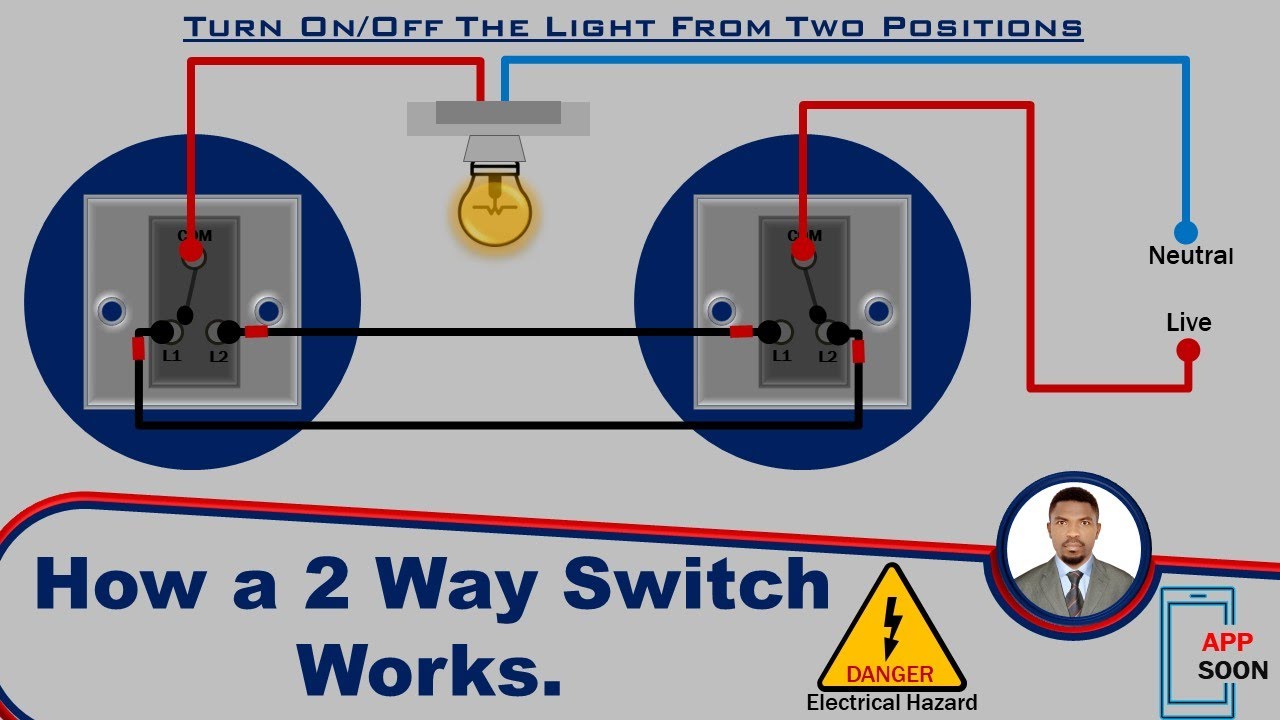 Turn On/Off The Light From Two Positions

COM

L1 L2

COM

L1 L2

Neutral

Live

How a 2 Way Switch Works.

DANGER

Electrical Hazard

APP SOON