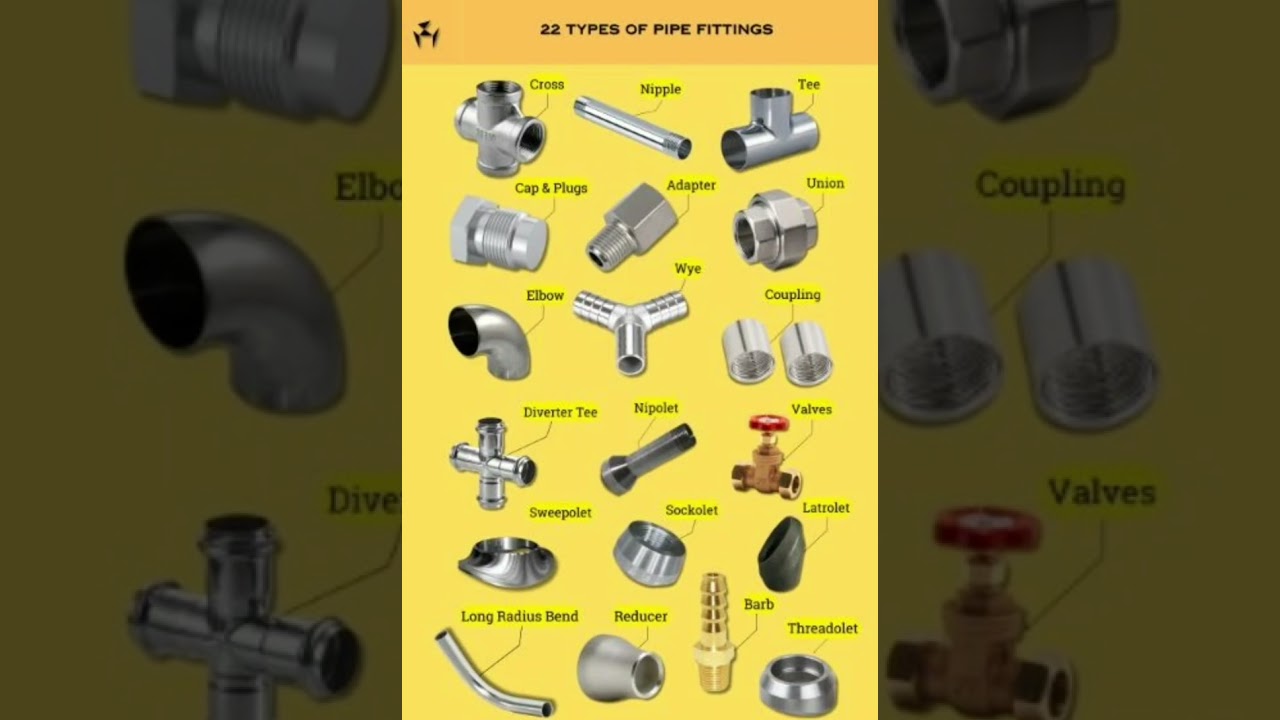 22 TYPES OF PIPE FITTINGS

Cross
Nipple
Tee
Cap & Plugs
Adapter
Union
Elbow
Wye
Coupling
Diverter Tee
Nipolet
Valves
Sweepolet
Sockolet
Latrolet
Long Radius Bend
Reducer
Barb
Threadolet

Elbo
Coupling
Dive
Valves