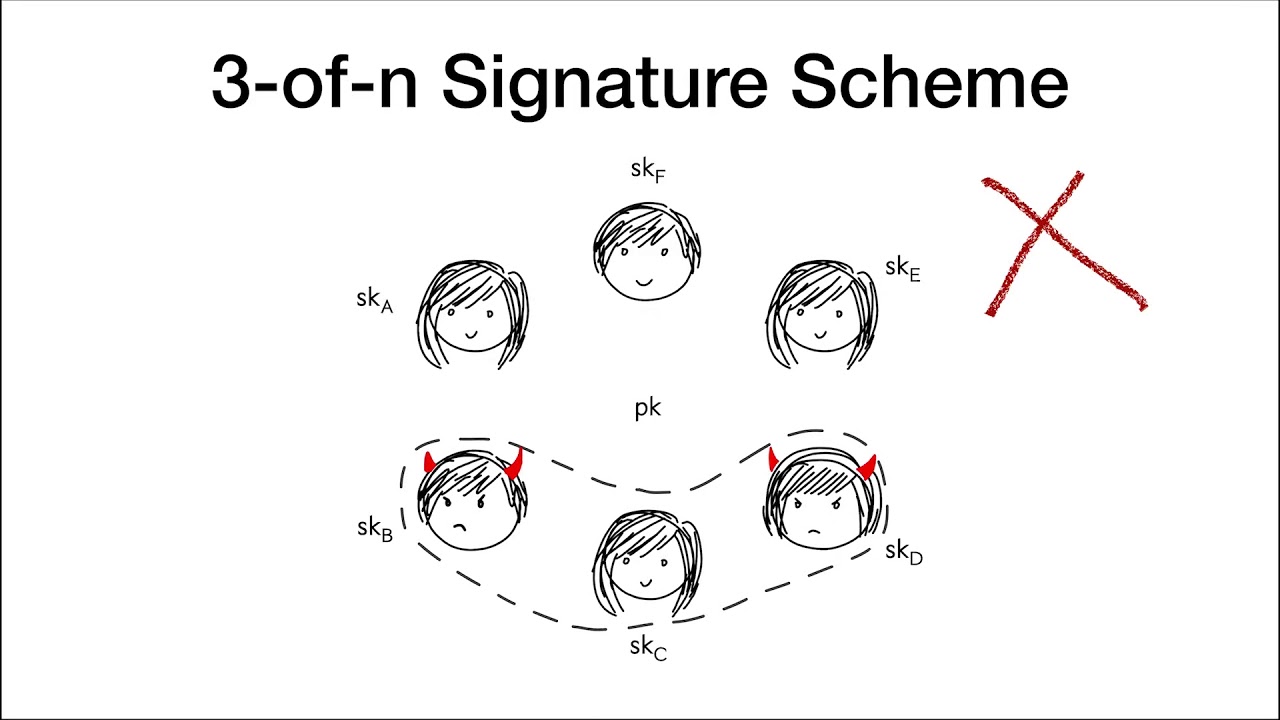 3-of-n Signature Scheme

$sk_F$

$sk_A$

$sk_E$

pk

$sk_B$

$sk_D$

$sk_C$