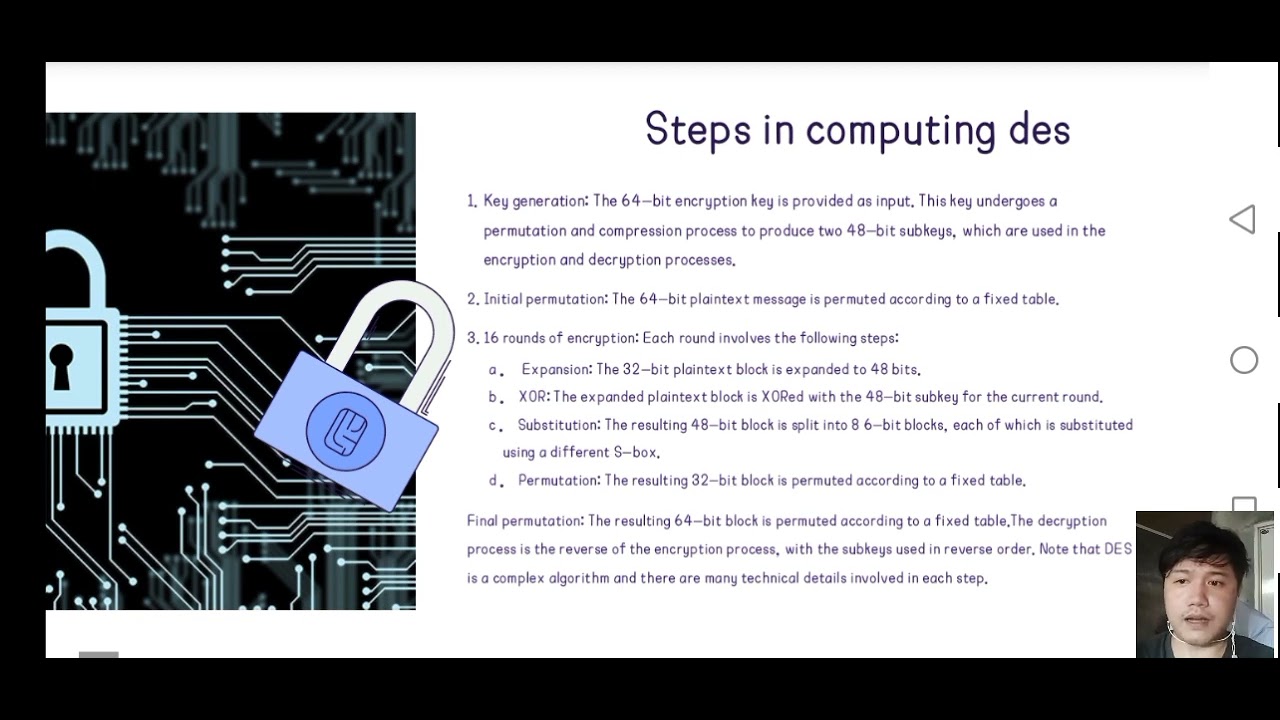 Steps in computing des

1. Key generation: The 64-bit encryption key is provided as input. This key undergoes a permutation and compression process to produce two 48-bit subkeys, which are used in the encryption and decryption processes.

2. Initial permutation: The 64-bit plaintext message is permuted according to a fixed table.

3. 16 rounds of encryption: Each round involves the following steps:

a. Expansion: The 32-bit plaintext block is expanded to 48 bits.

b. XOR: The expanded plaintext block is XORed with the 48-bit subkey for the current round.

c. Substitution: The resulting 48-bit block is split into 8 6-bit blocks, each of which is substituted using a different S-box.

d. Permutation: The resulting 32-bit block is permuted according to a fixed table.

Final permutation: The resulting 64-bit block is permuted according to a fixed table.The decryption process is the reverse of the encryption process, with the subkeys used in reverse order. Note that DES is a complex algorithm and there are many technical details involved in each step.