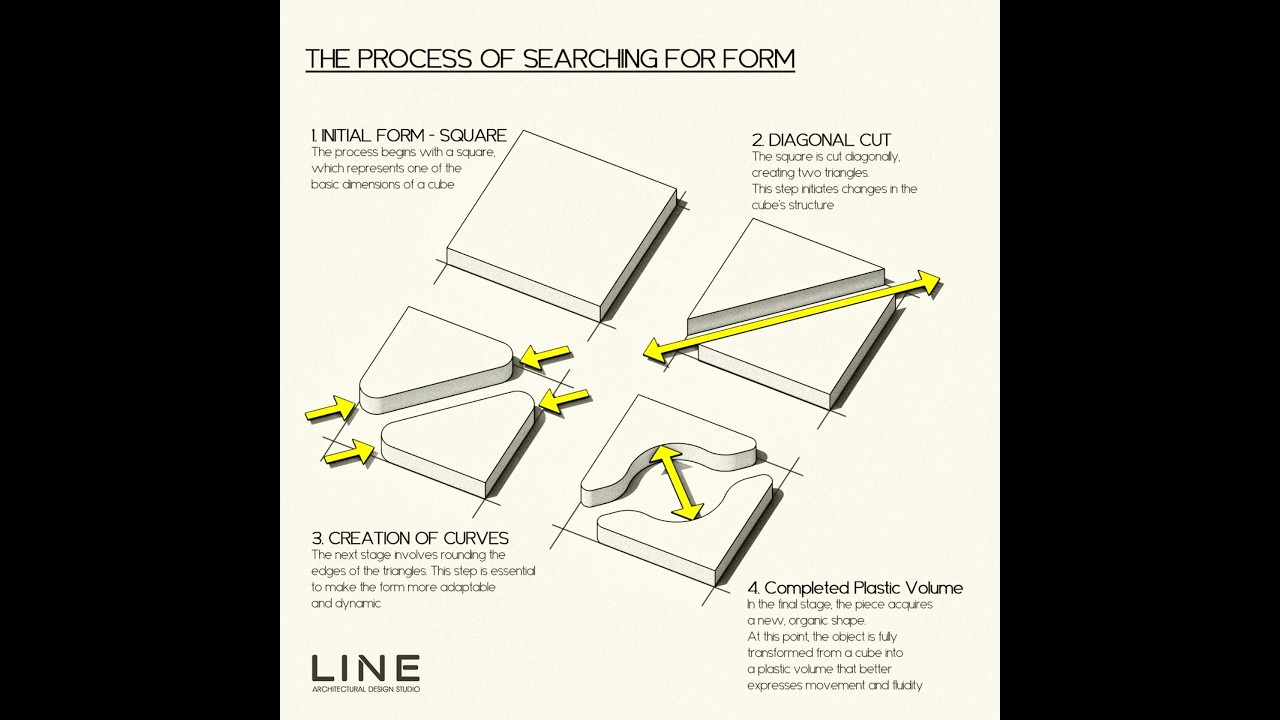 THE PROCESS OF SEARCHING FOR FORM

1. INITIAL FORM - SQUARE
The process begins with a square, which represents one of the basic dimensions of a cube

2. DIAGONAL CUT
The square is cut diagonally, creating two triangles. This step initiates changes in the cube's structure

3. CREATION OF CURVES
The next stage involves rounding the edges of the triangles. This step is essential to make the form more adaptable and dynamic

4. Completed Plastic Volume
In the final stage, the piece acquires a new, organic shape. At this point, the object is fully transformed from a cube into a plastic volume that better expresses movement and fluidity

LINE
ARCHITECTURAL DESIGN STUDIO