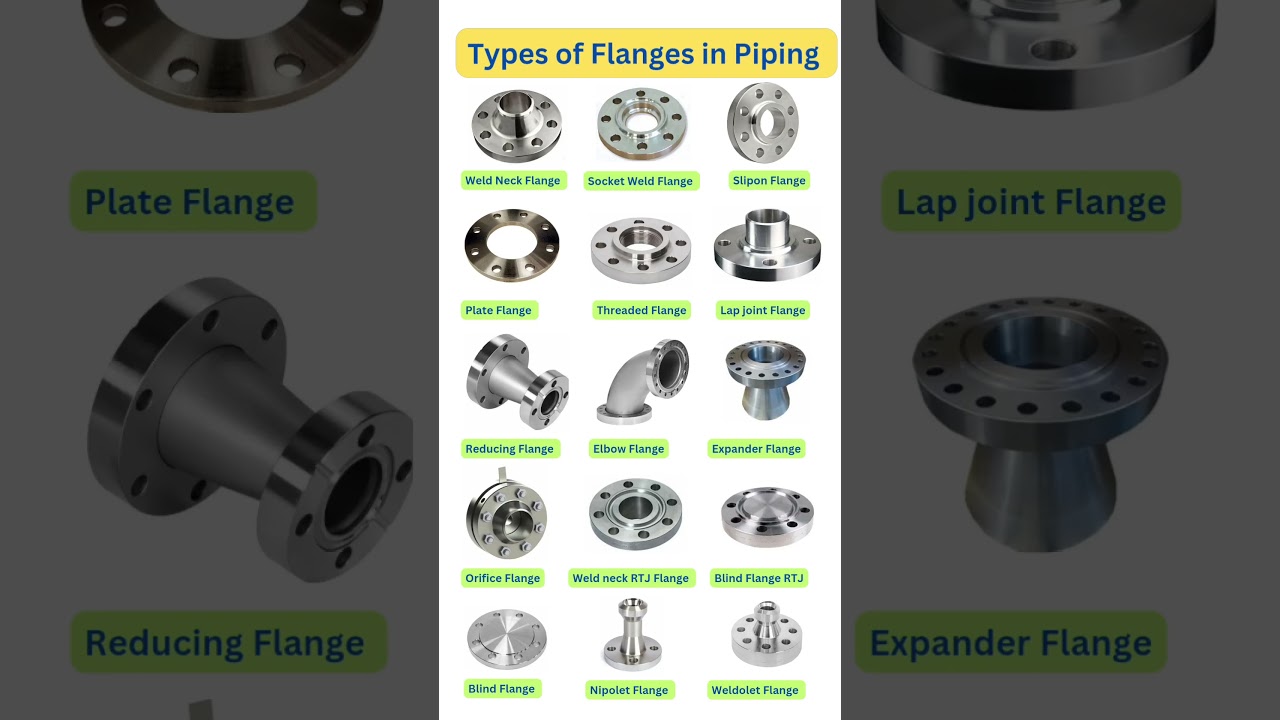 Plate Flange

Reducing Flange

Types of Flanges in Piping

Weld Neck Flange
Socket Weld Flange
Slipon Flange

Plate Flange
Threaded Flange
Lap joint Flange

Reducing Flange
Elbow Flange
Expander Flange

Orifice Flange
Weld neck RTJ Flange
Blind Flange RTJ

Blind Flange
Nipolet Flange
Weldolet Flange

Lap joint Flange

Expander Flange