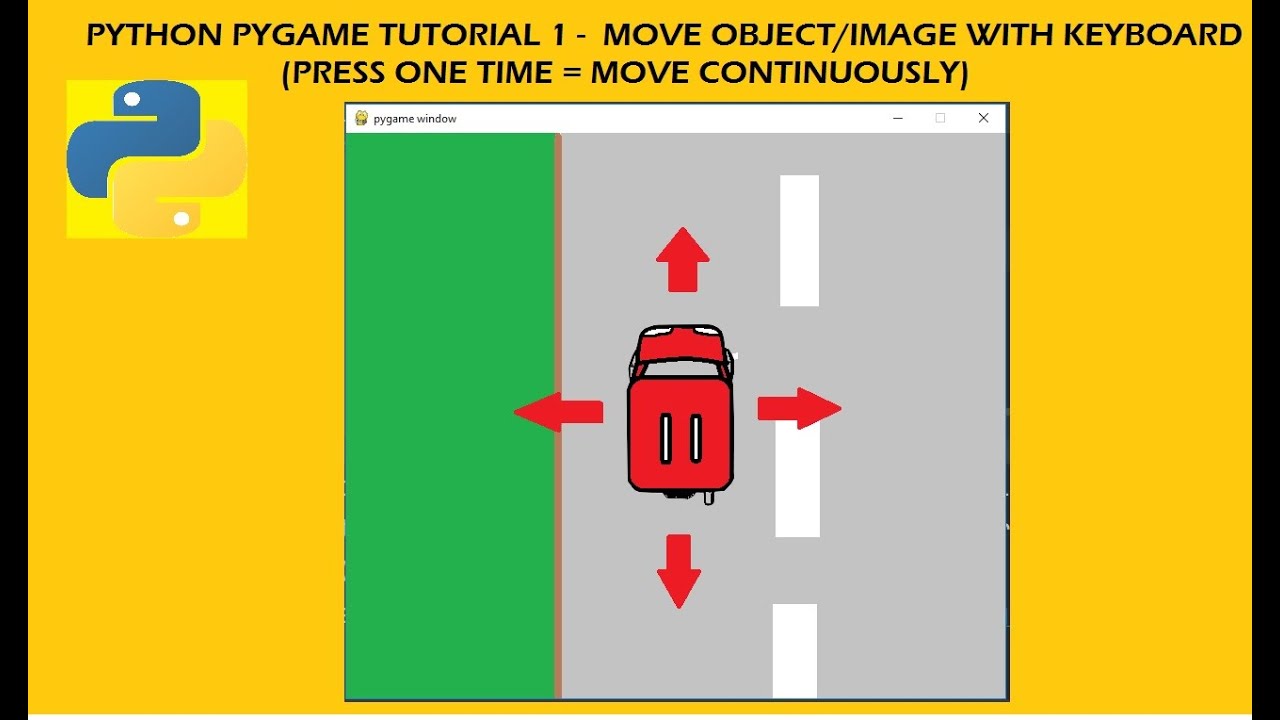 PYTHON PYGAME TUTORIAL 1 - MOVE OBJECT/IMAGE WITH KEYBOARD
(PRESS ONE TIME = MOVE CONTINUOUSLY)

pygame window