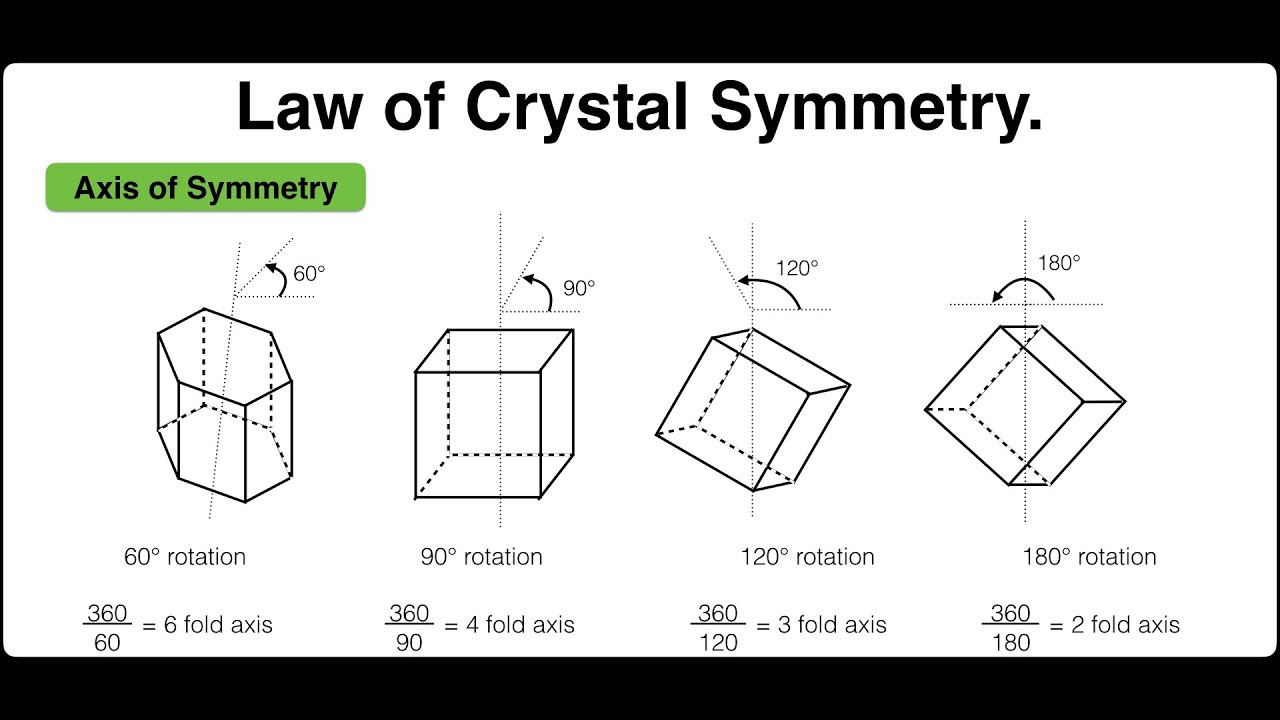 Law of Crystal Symmetry.

Axis of Symmetry

60°

90°

120°

180°

60° rotation

90° rotation

120° rotation

180° rotation

$\frac{360}{60}$ = 6 fold axis

$\frac{360}{90}$ = 4 fold axis

$\frac{360}{120}$ = 3 fold axis

$\frac{360}{180}$ = 2 fold axis